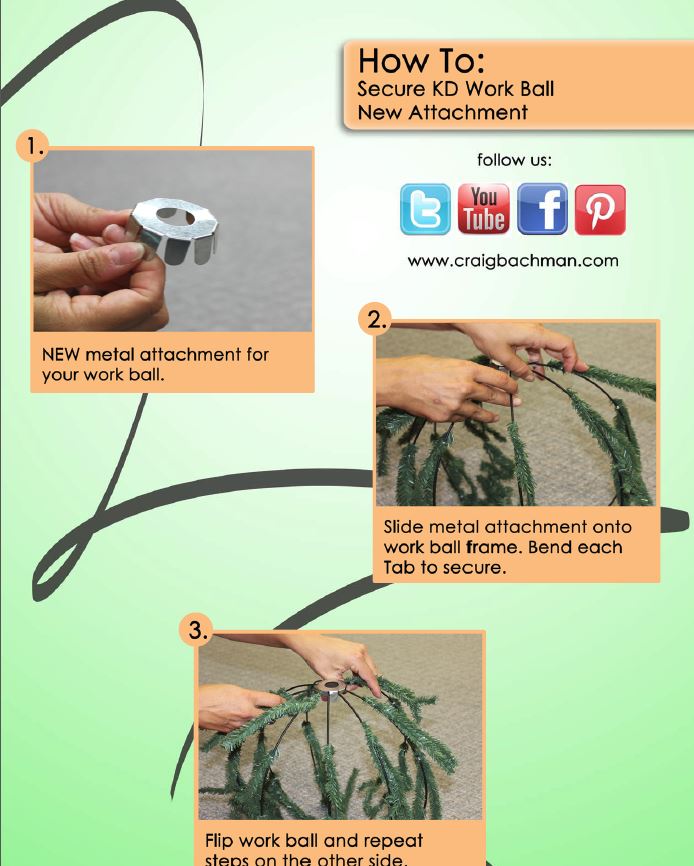 How To:
Secure KD Work Ball
New Attachment

follow us:

You Tube

www.craigbachman.com

1.

NEW metal attachment for your work ball.

2.

Slide metal attachment onto work ball frame. Bend each Tab to secure.

3.

Flip work ball and repeat steps on the other side.